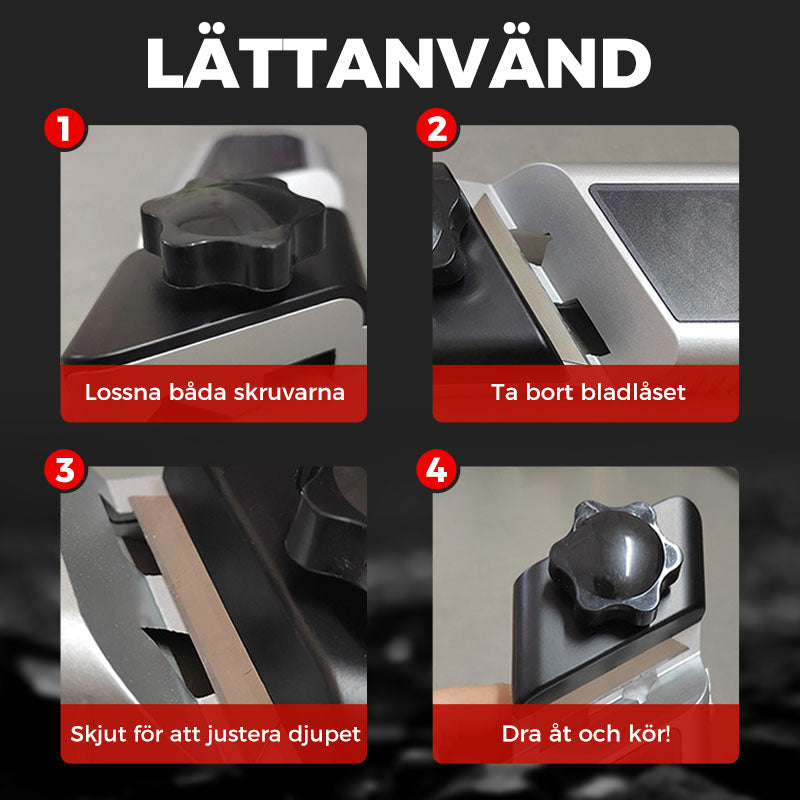 LÄTTANVÄND

1
Lossna båda skruvarna

2
Ta bort bladlåset

3
Skjut för att justera djupet

4
Dra åt och kör!