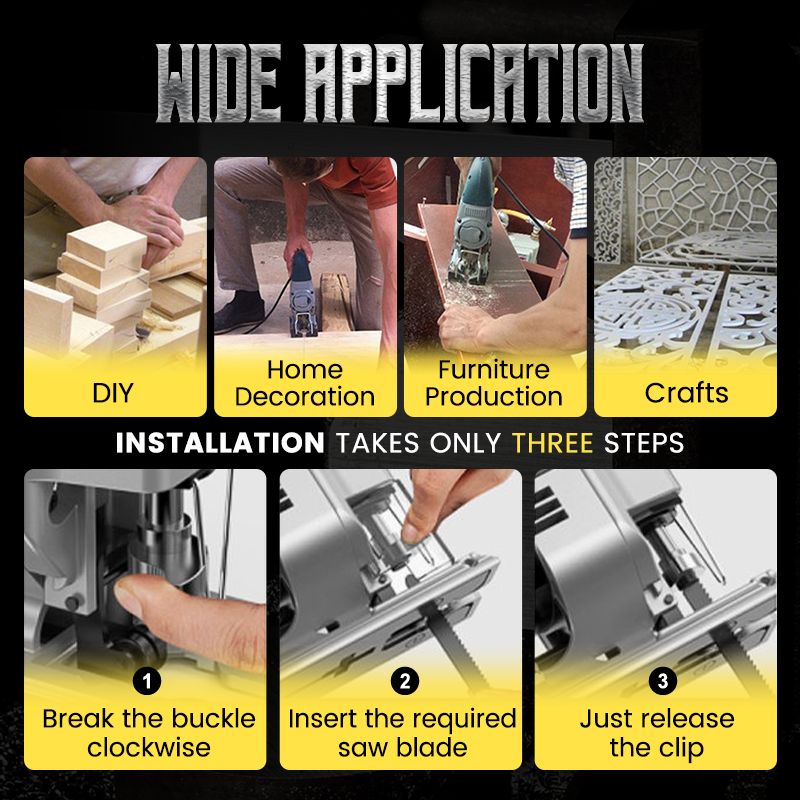 WIDE APPLICATION

DIY

Home Decoration

Furniture Production

Crafts

INSTALLATION TAKES ONLY THREE STEPS

1
Break the buckle clockwise

2
Insert the required saw blade

3
Just release the clip