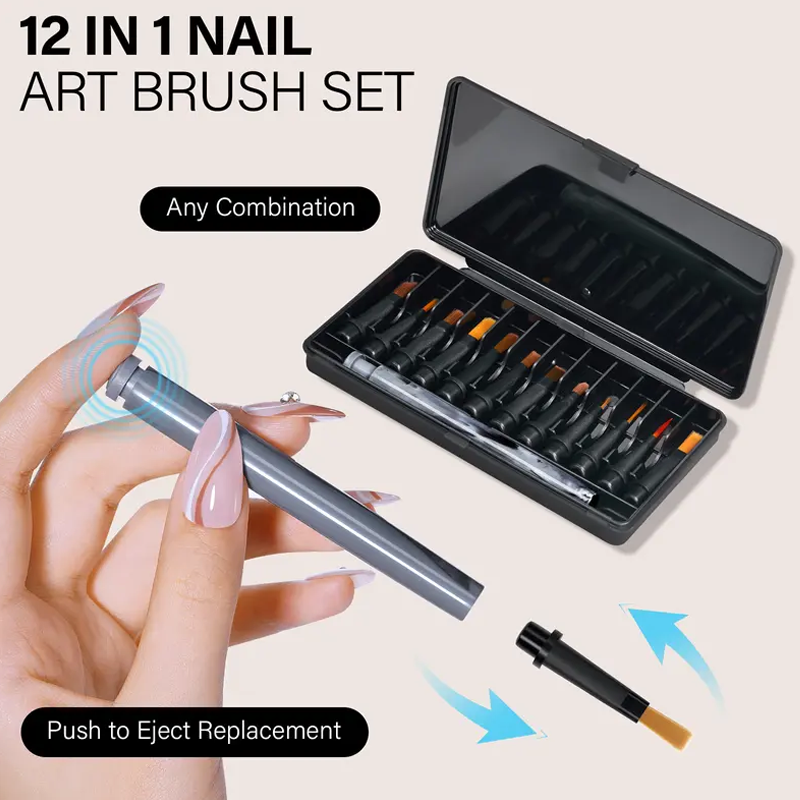 12 IN 1 NAIL
ART BRUSH SET

Any Combination

Push to Eject Replacement