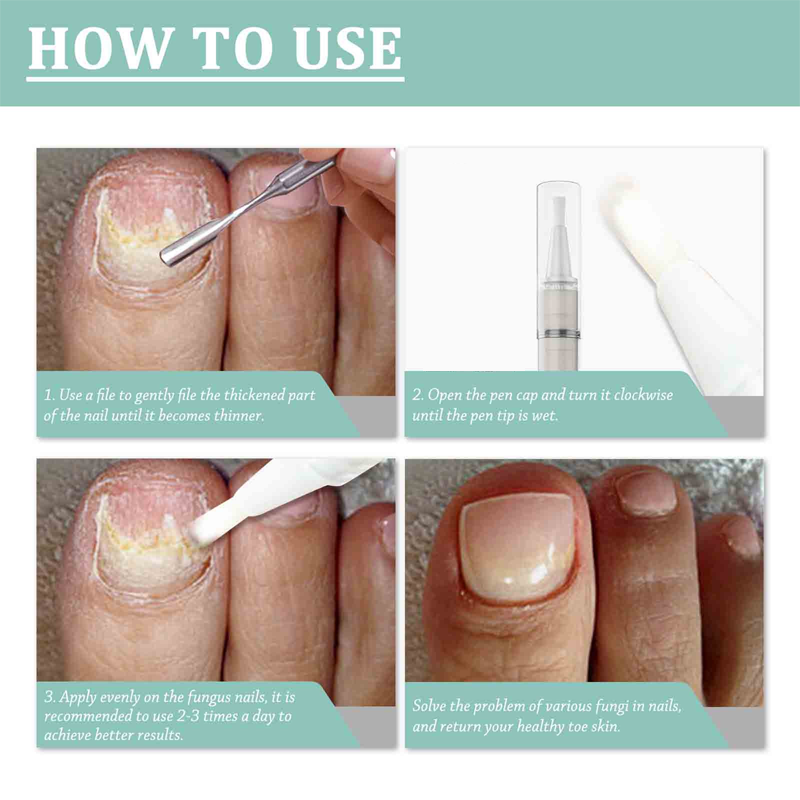 HOW TO USE

1. Use a file to gently file the thickened part of the nail until it becomes thinner.

2. Open the pen cap and turn it clockwise until the pen tip is wet.

3. Apply evenly on the fungus nails, it is recommended to use 2-3 times a day to achieve better results.

Solve the problem of various fungi in nails, and return your healthy toe skin.